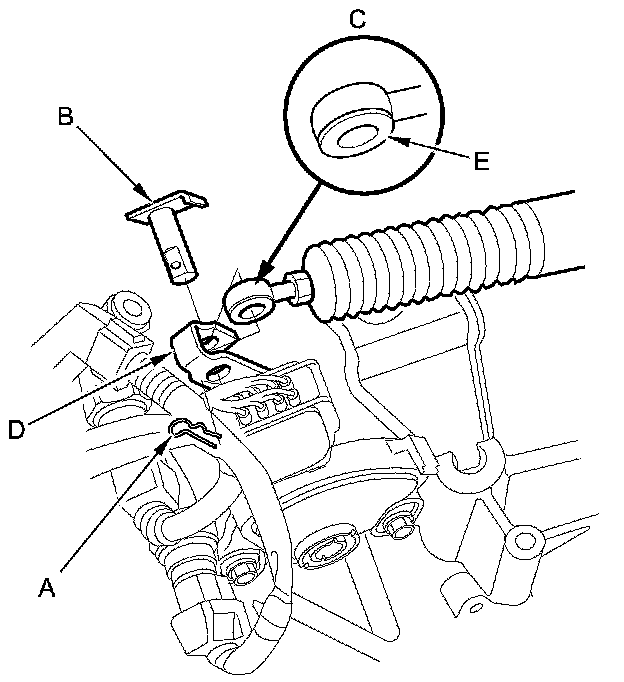 C
B
E
D
A