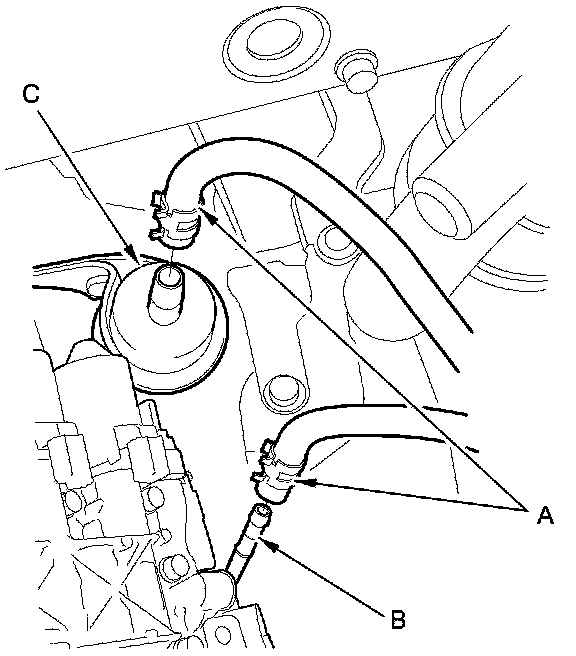 C

A

B