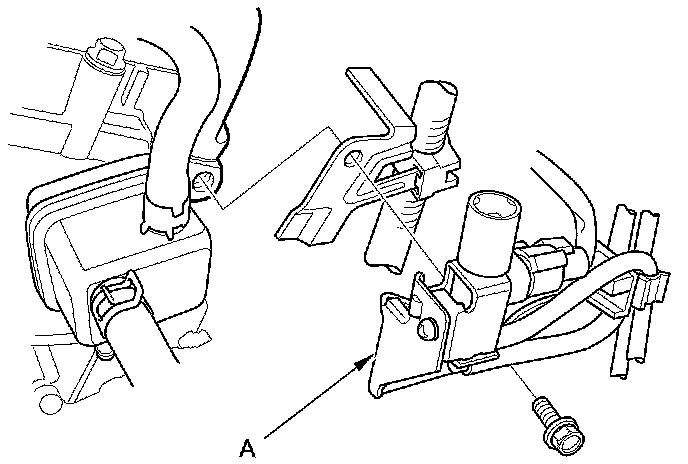 A