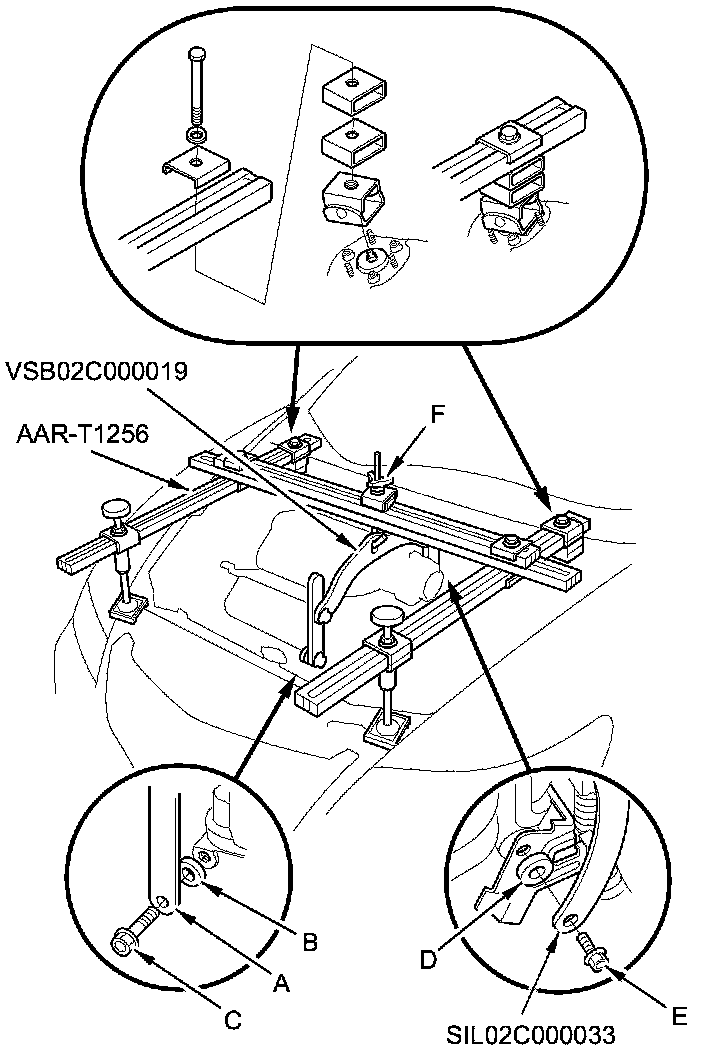 VSB02C000019

AAR-T1256

F

B

A

C

D

E

SIL02C000033