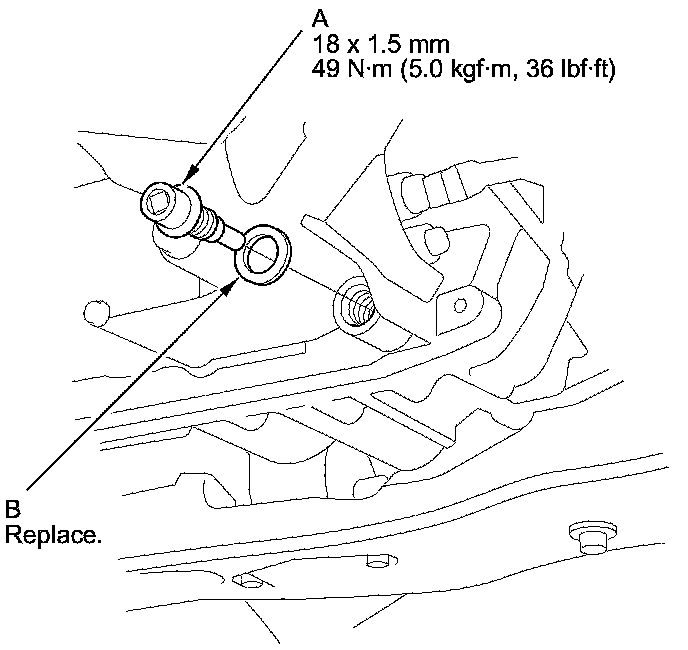 A
18 x 1.5 mm
49 N·m (5.0 kgf·m, 36 lbf·ft)

B
Replace.