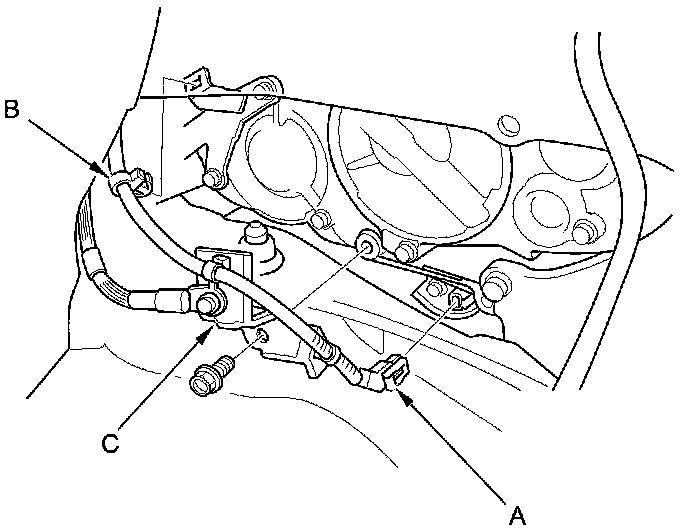 B
C
A