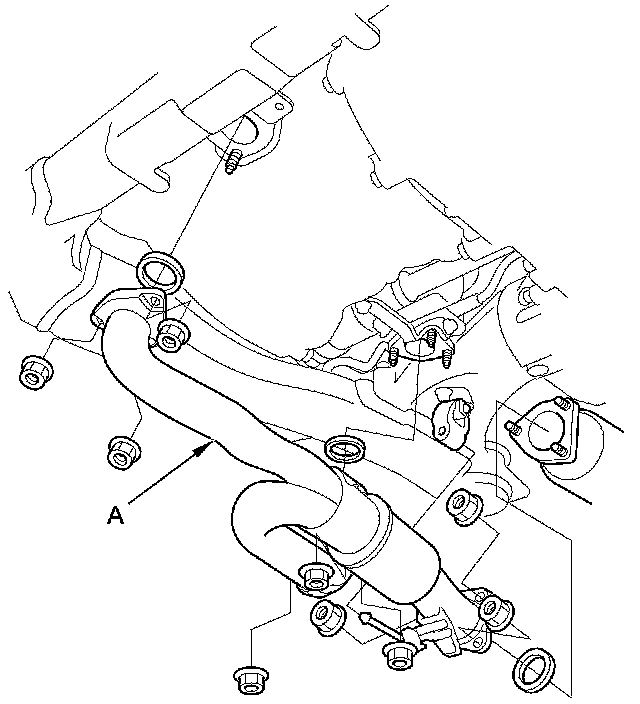 A