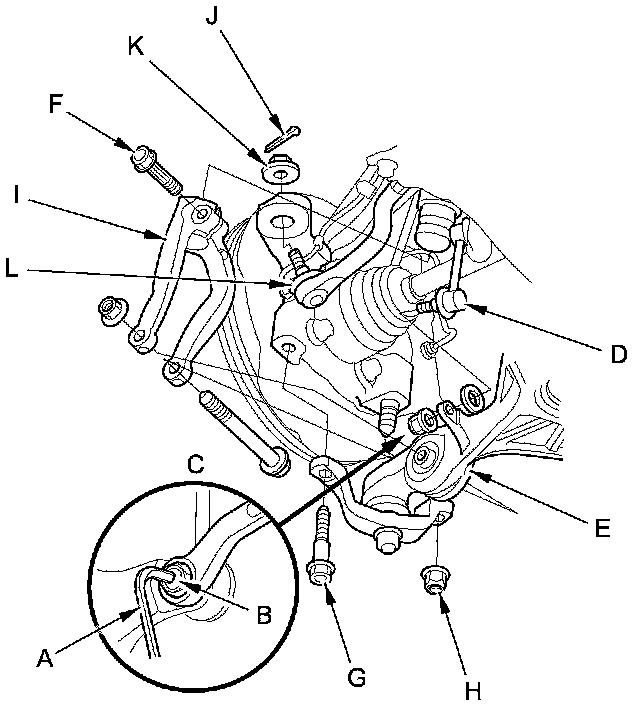 J
K
F
I
L
D
C
E
B
A
G
H