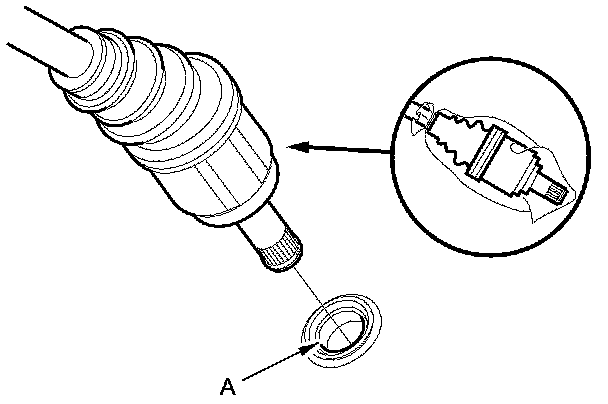 A