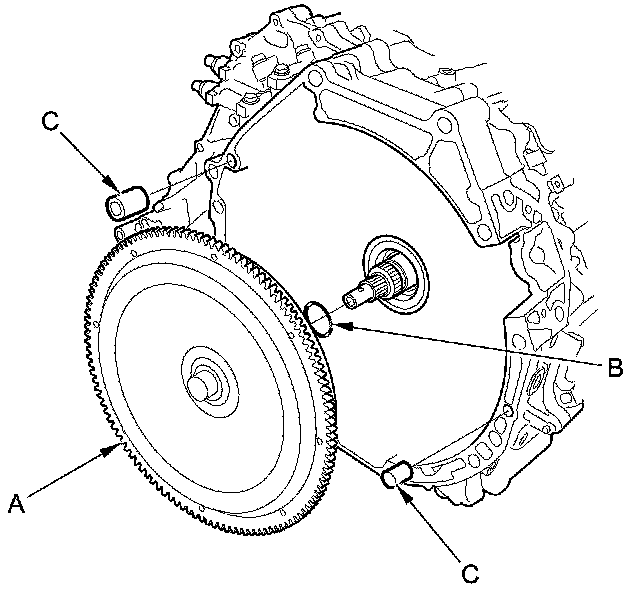 C

B

A

C