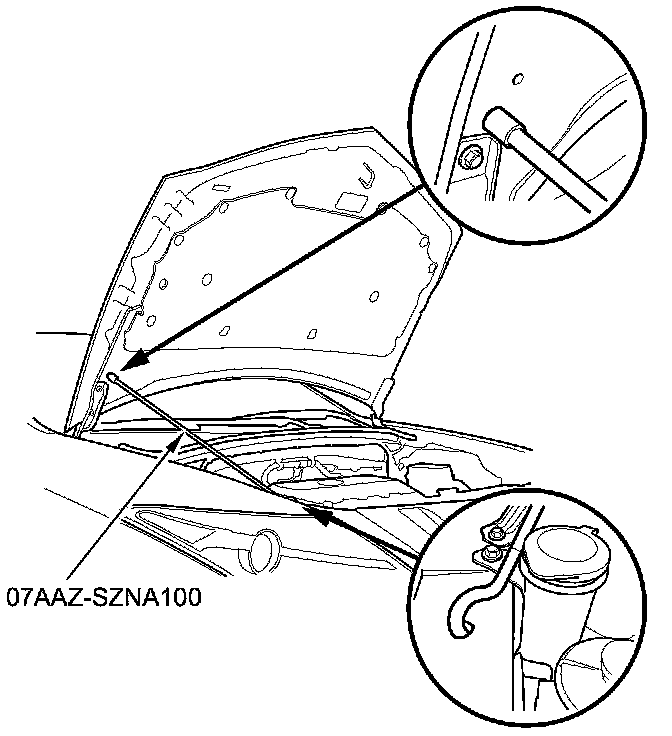 07AAZ-SZNA100