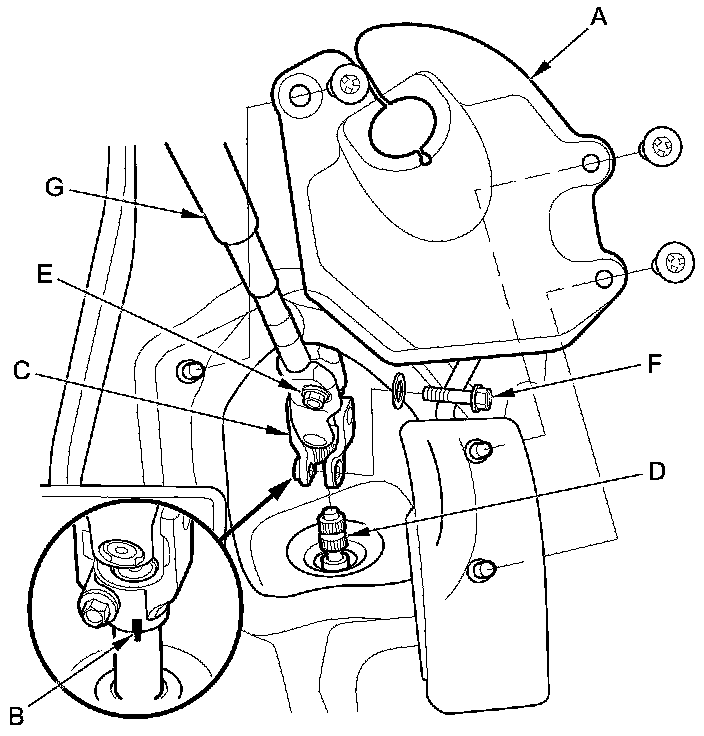 A
G
E
C
F
D
B