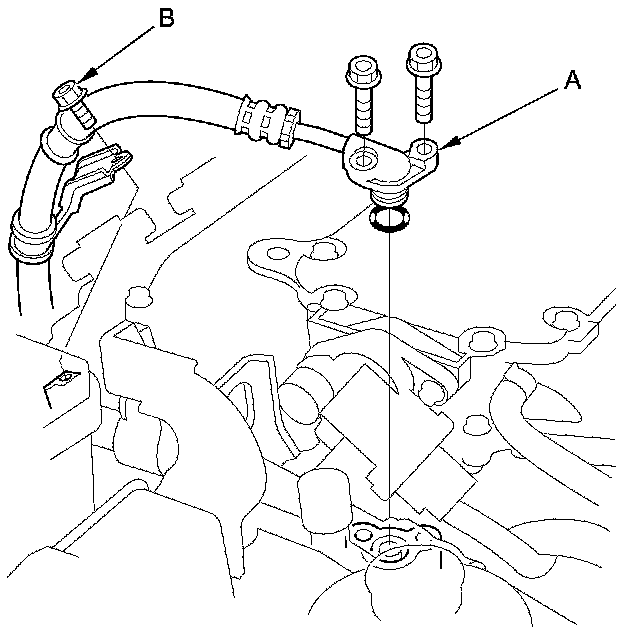 B
A