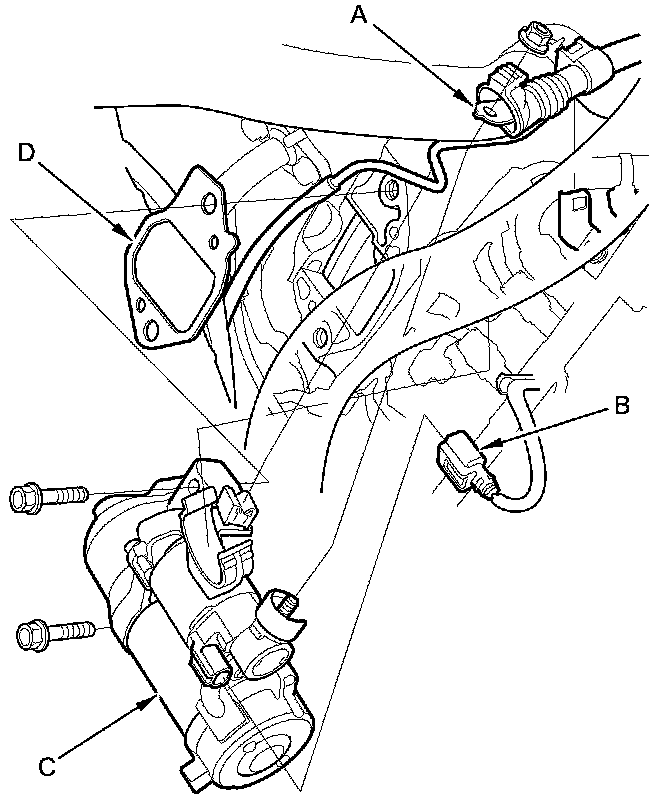 A
D
B
C