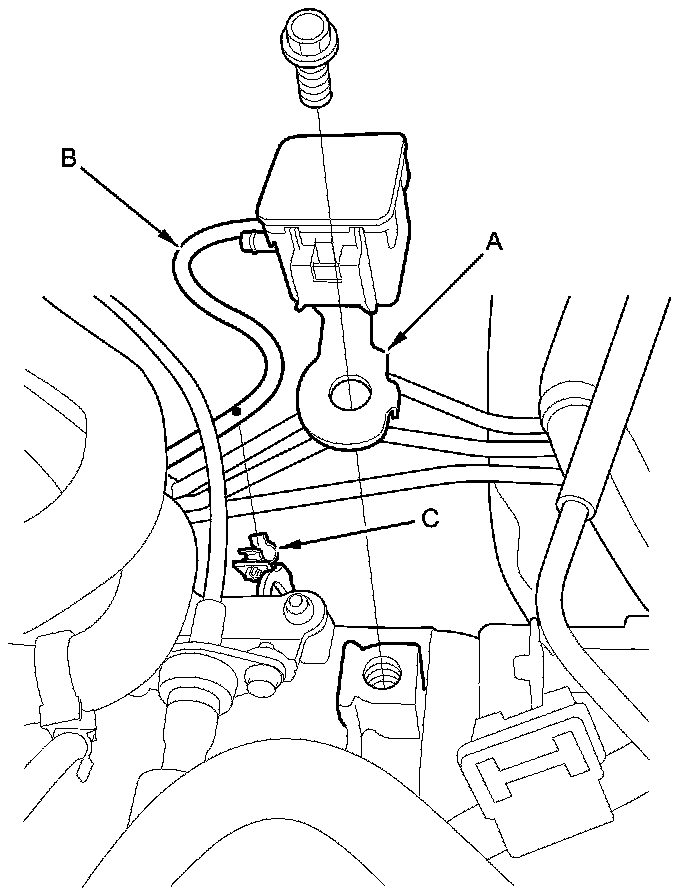 B
A
C