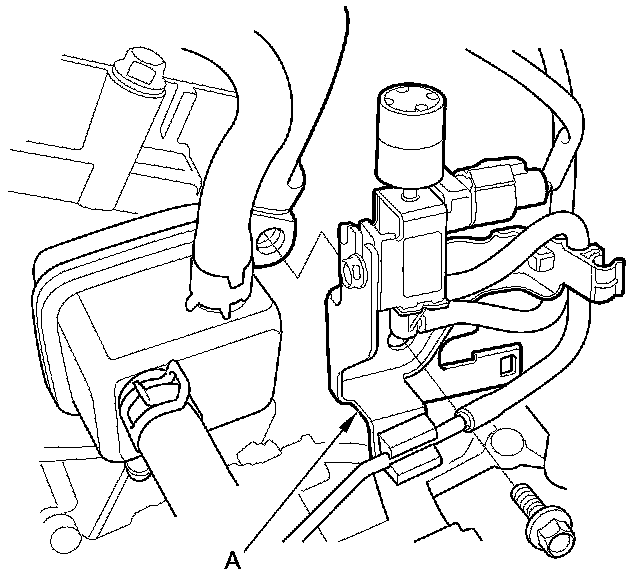 A