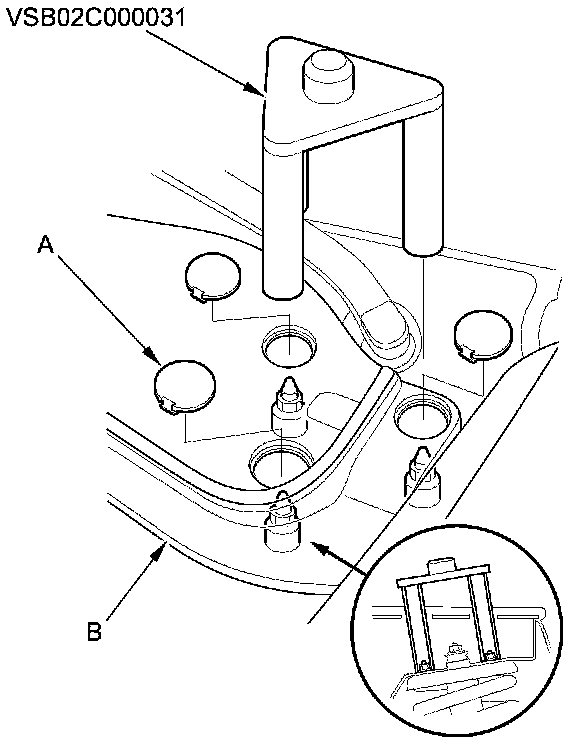 VSB02C000031

A

B