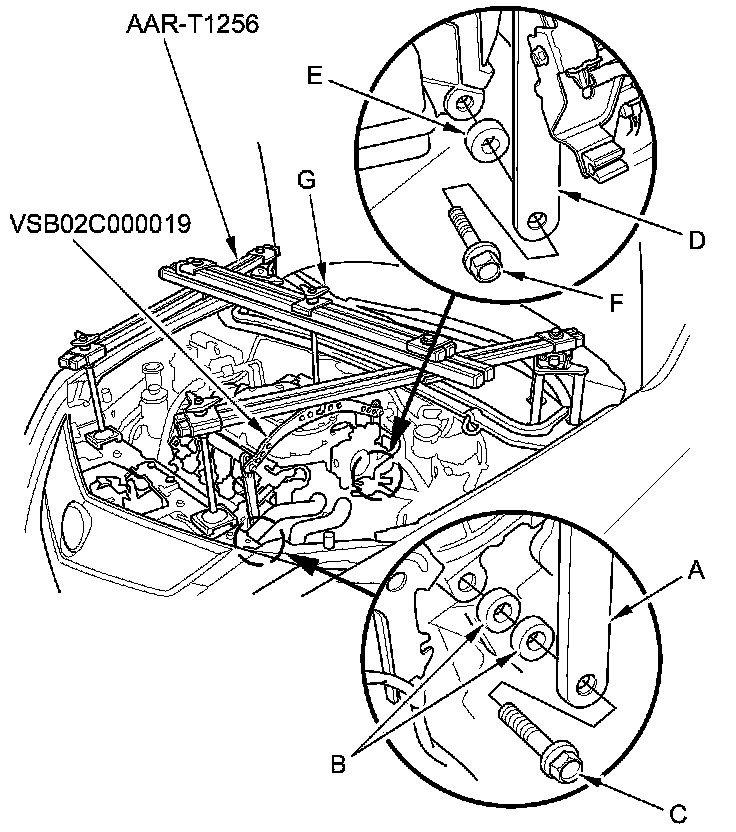 AAR-T1256

E

G

VSB02C000019

D

F

A

B

C