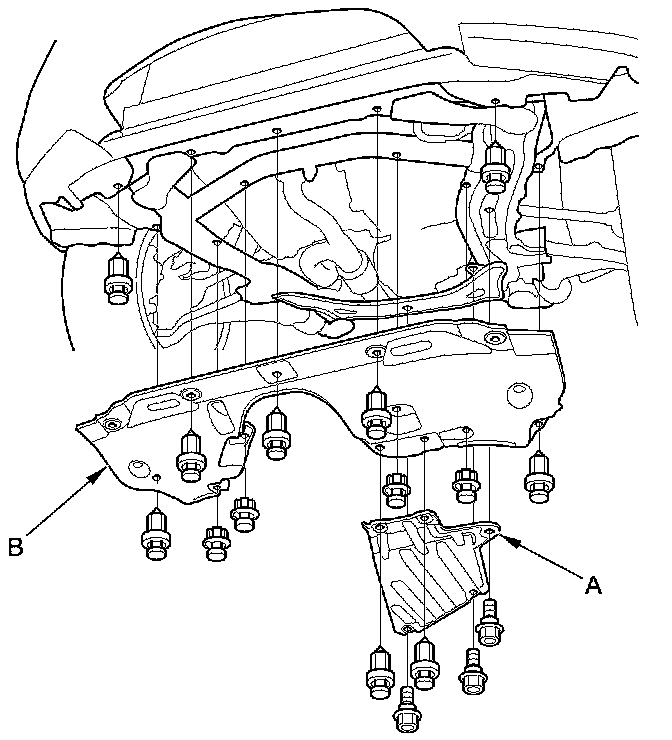 B

A