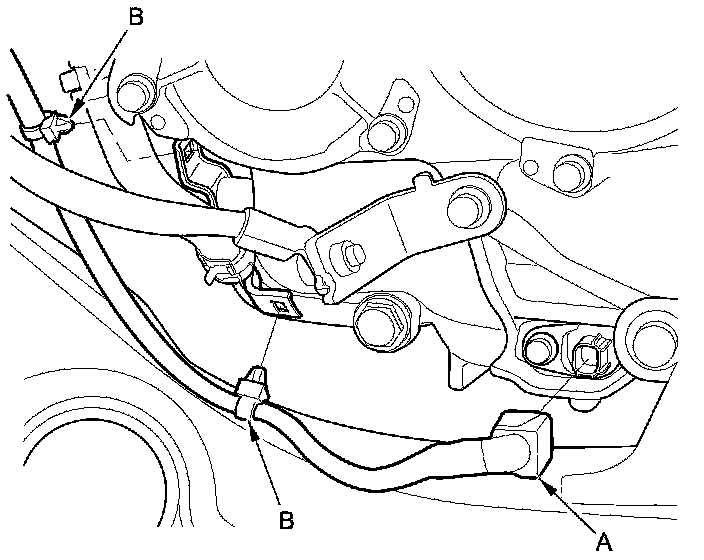 B

B

A