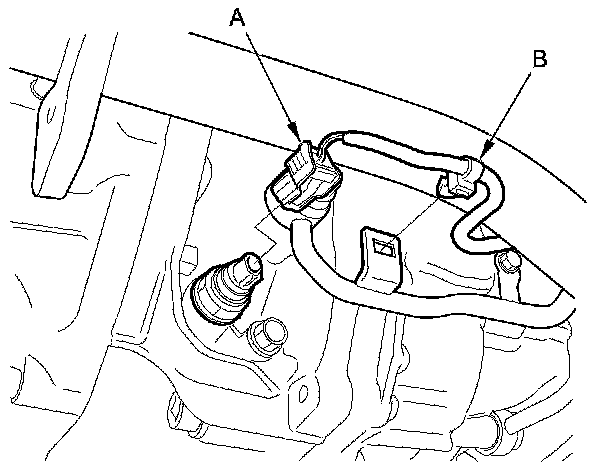 A

B