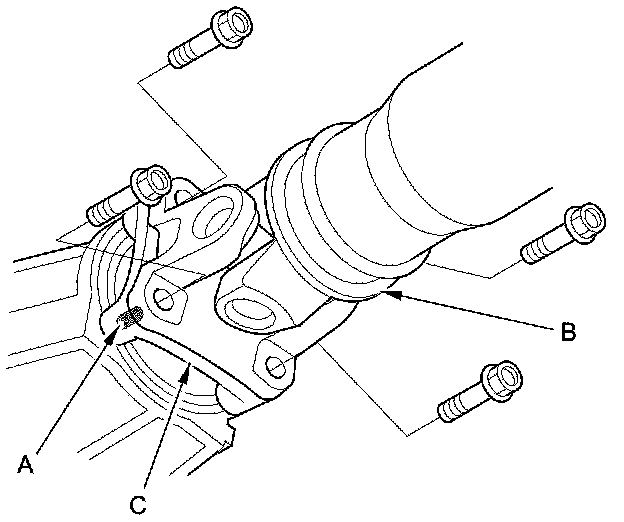 B

A

C