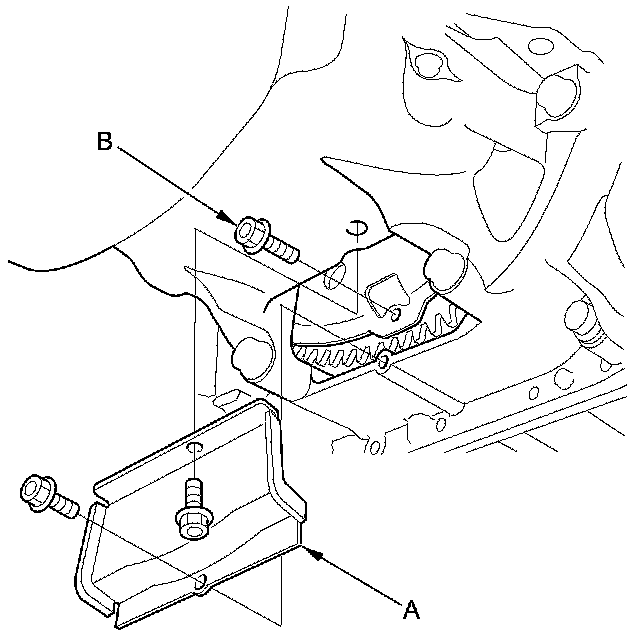 B

A