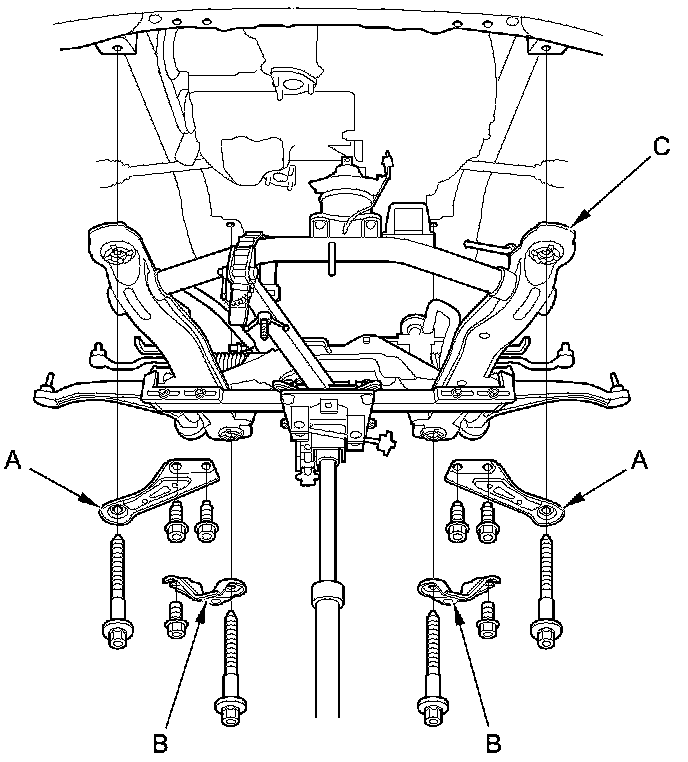 C

A

A

B

B