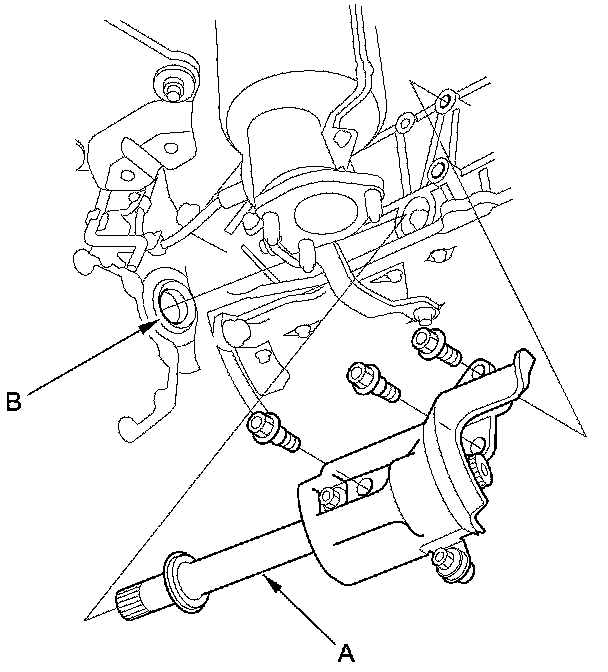 B

A