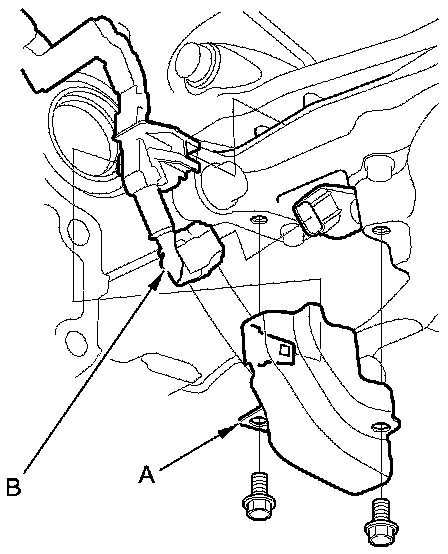 B

A