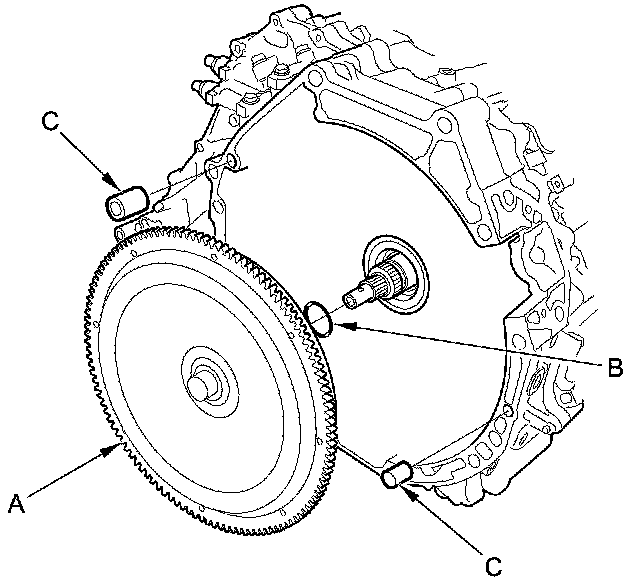 C
B
A
C