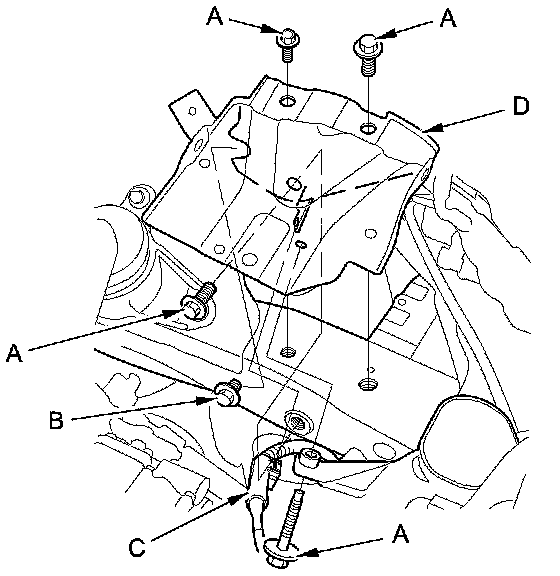 A
A
D
A
B
C
A