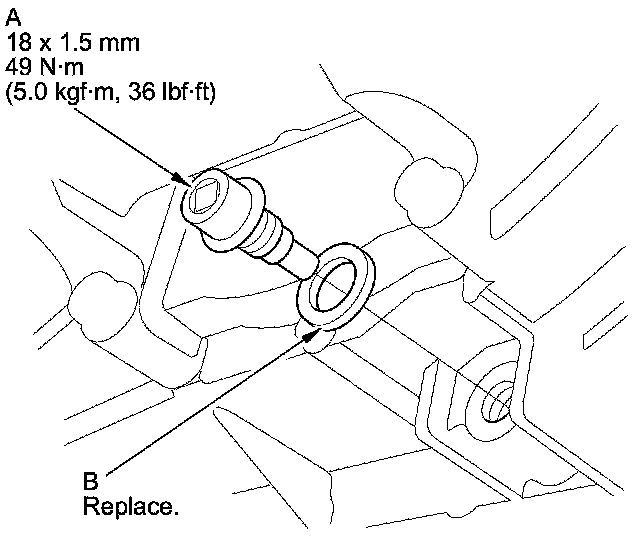 A
18 x 1.5 mm
49 N·m
(5.0 kgf·m, 36 lbf·ft)

B
Replace.