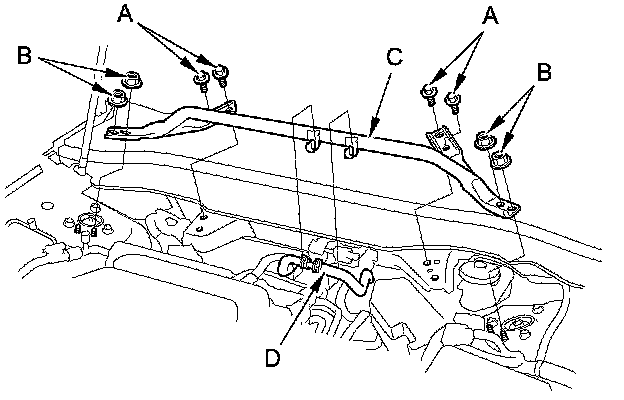 A
A
B
C
B
D