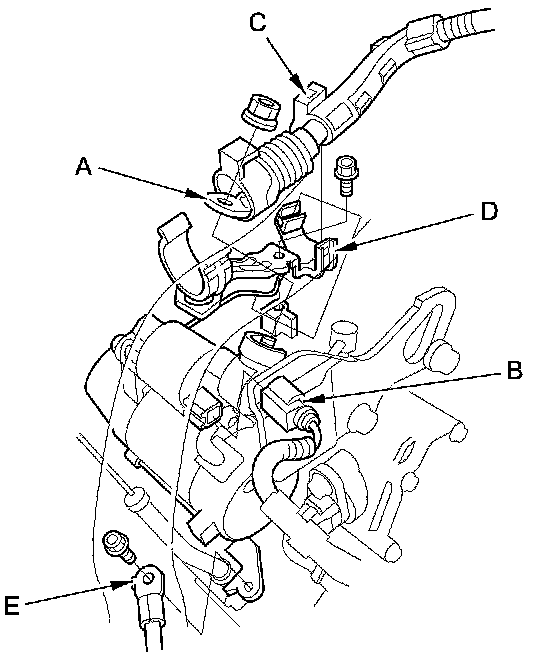 C
A
D
B
E