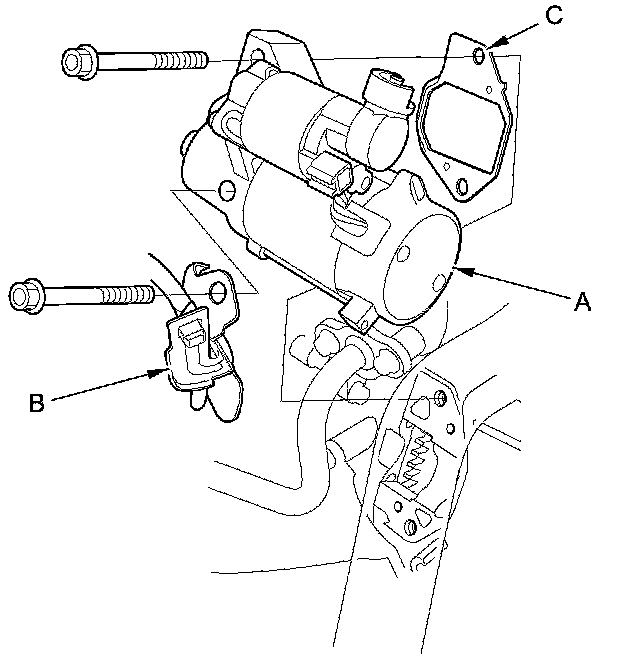 C
A
B