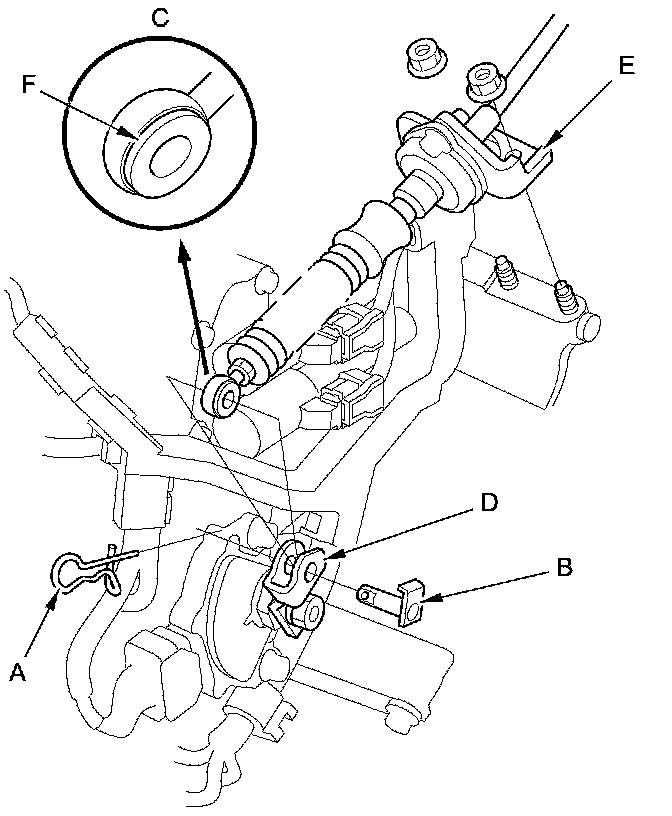 C
F
E
D
B
A