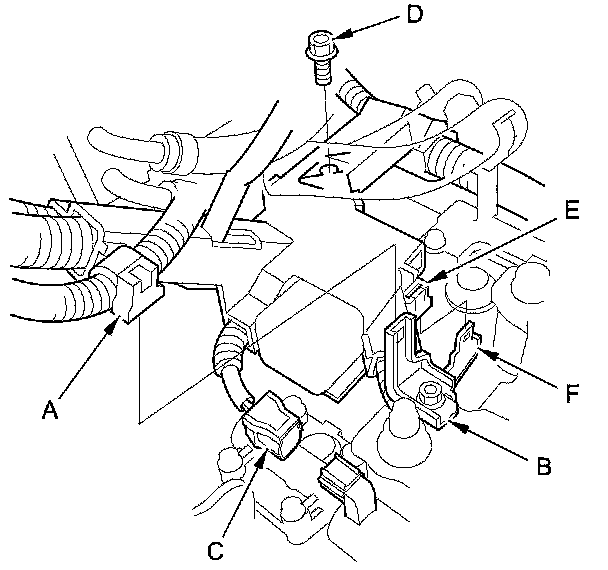 D
E
A
F
B
C