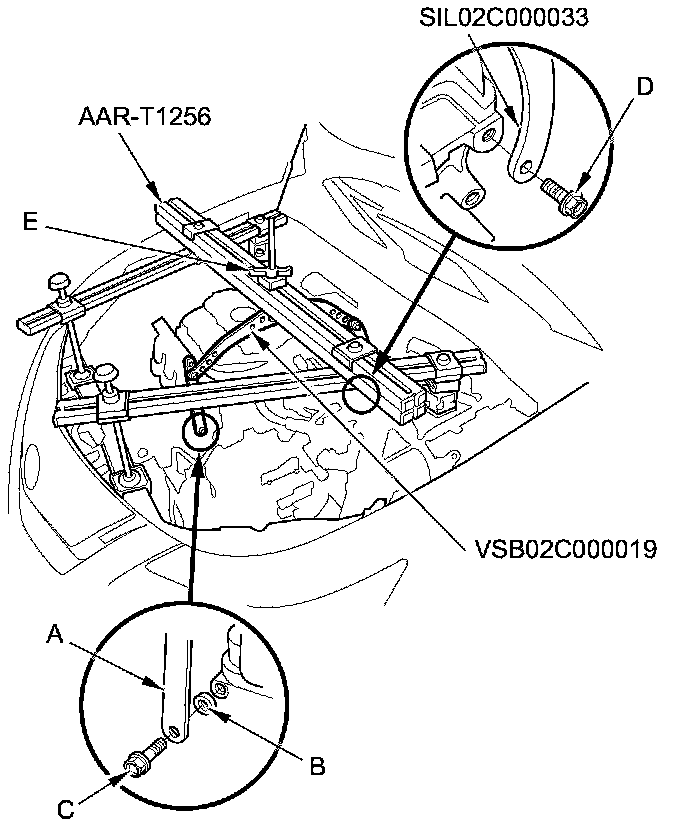 SIL02C000033

D

AAR-T1256

E

VSB02C000019

A

B

C