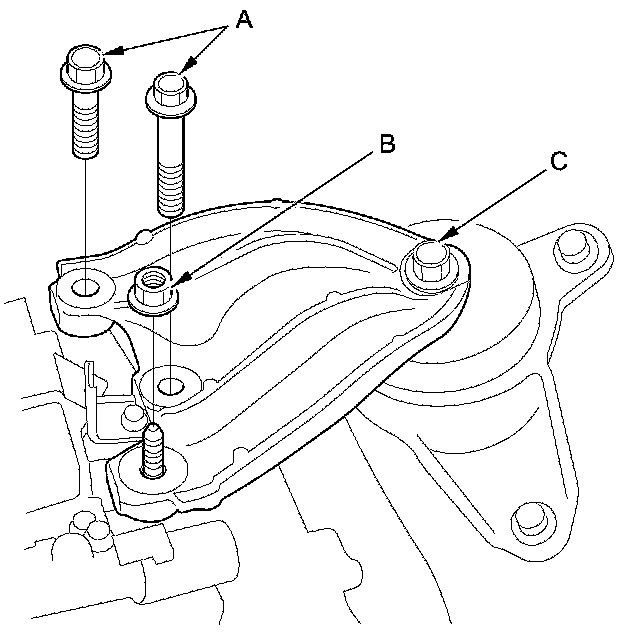 A
B
C