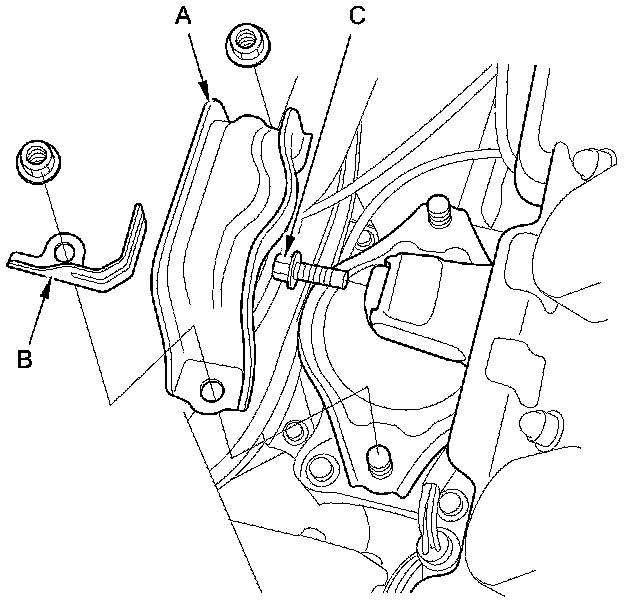 A
C
B