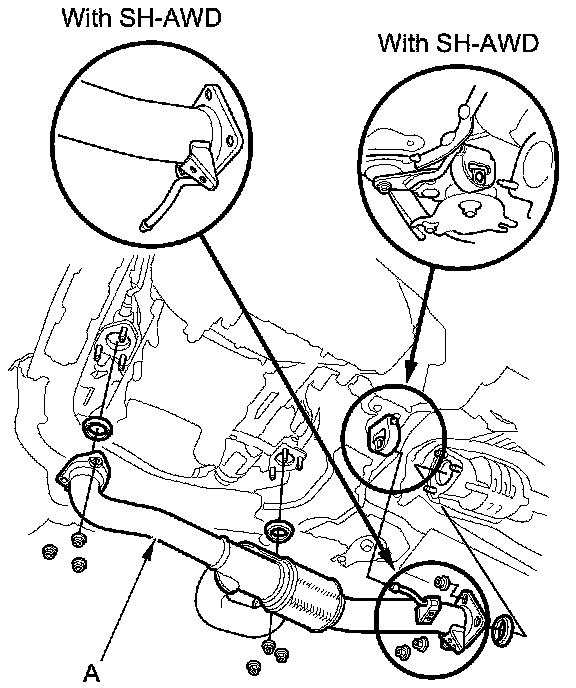 With SH-AWD

With SH-AWD

A