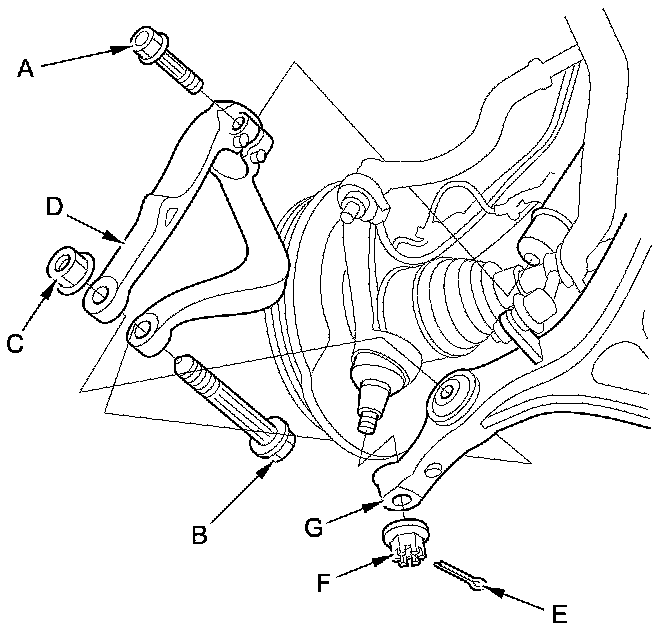 A
D
C
B
G
F
E