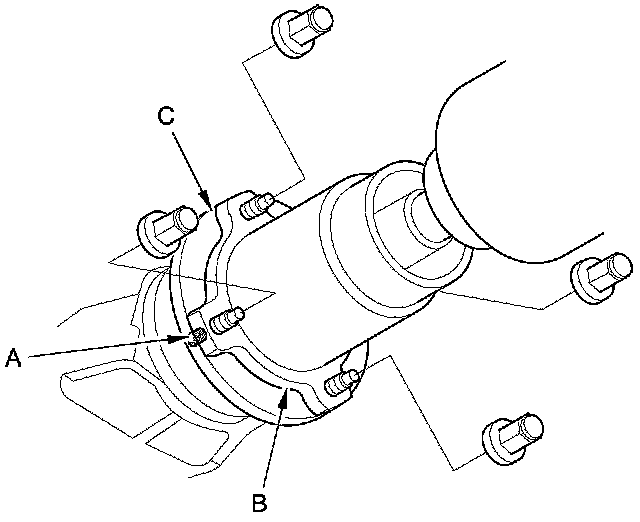 C
A
B