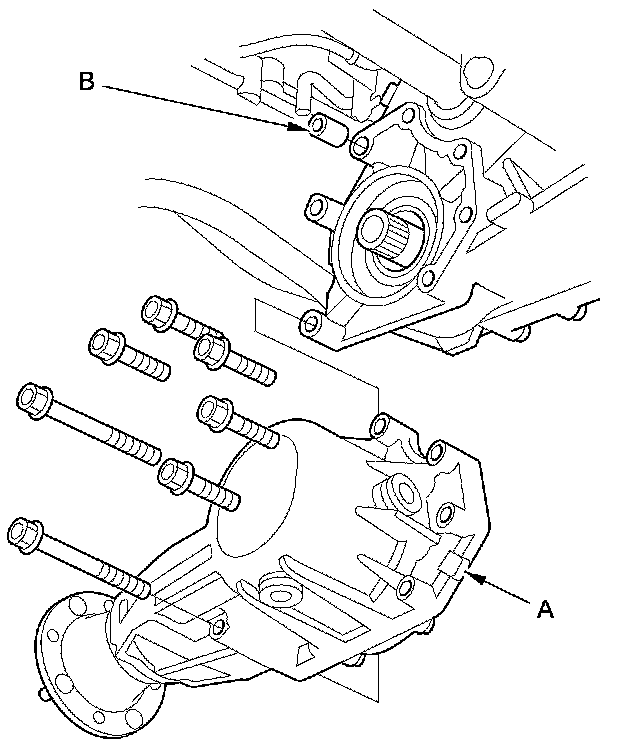 B

A