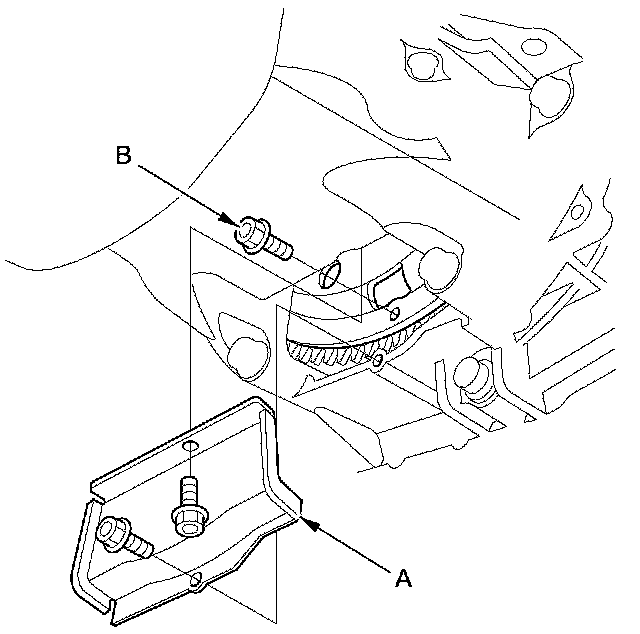 B

A