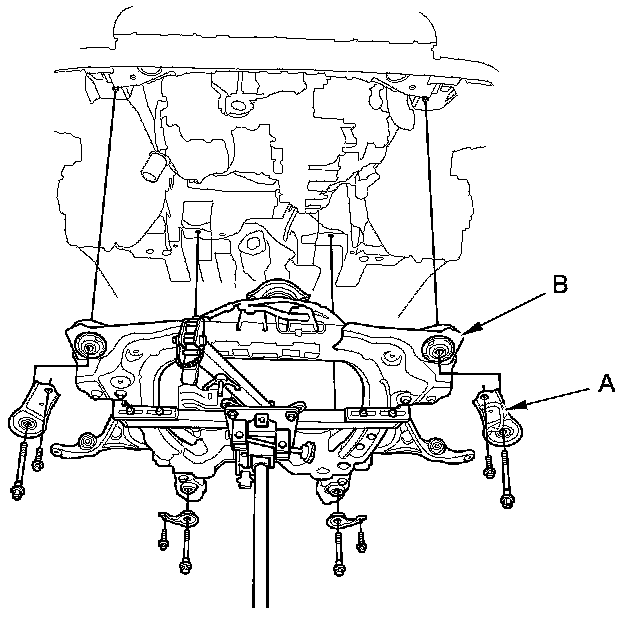 B

A