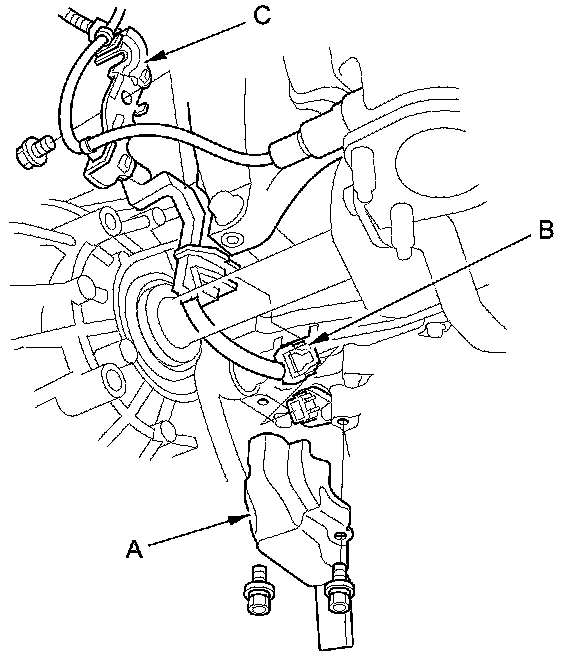 C

B

A