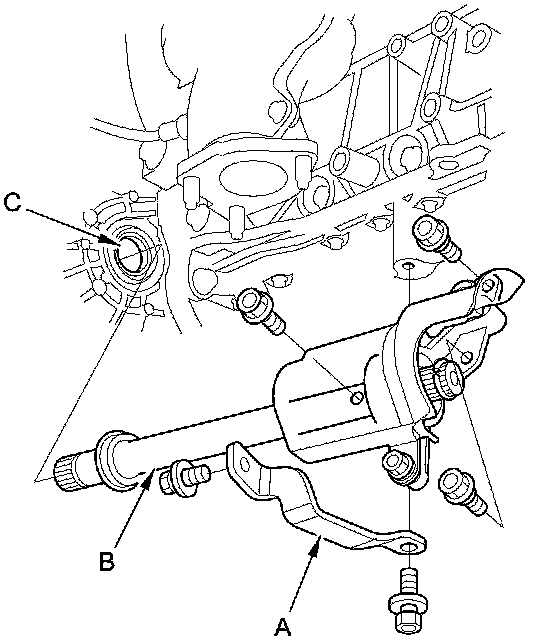 C
B
A