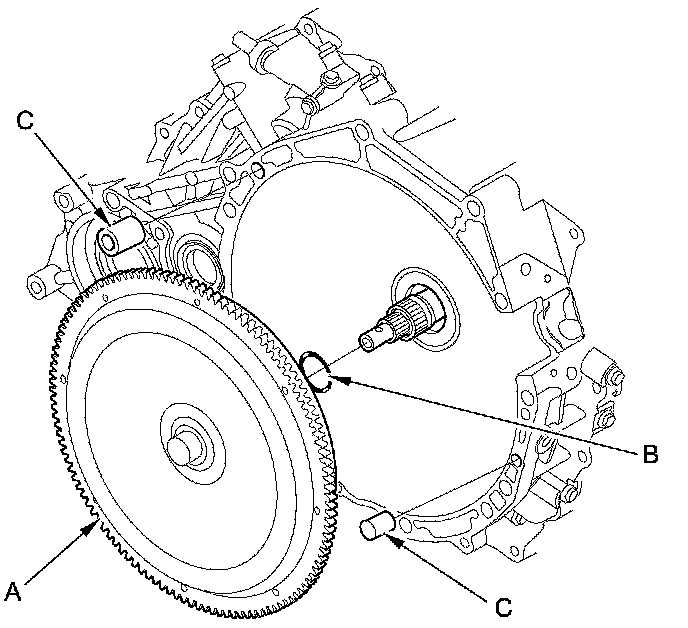 C

B

A

C