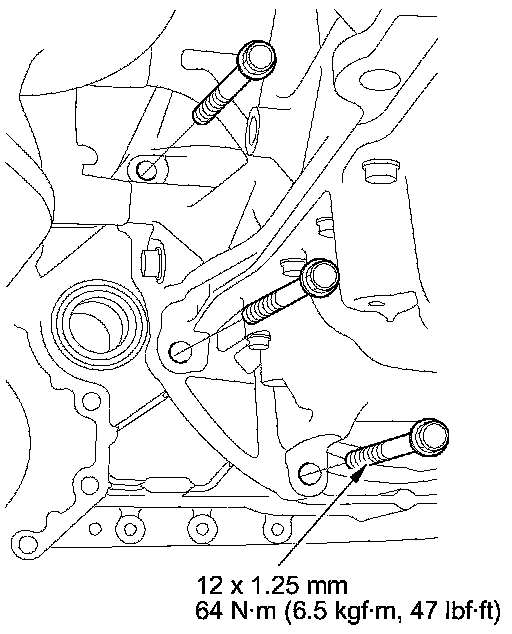 12 x 1.25 mm
64 N·m (6.5 kgf·m, 47 lbf·ft)