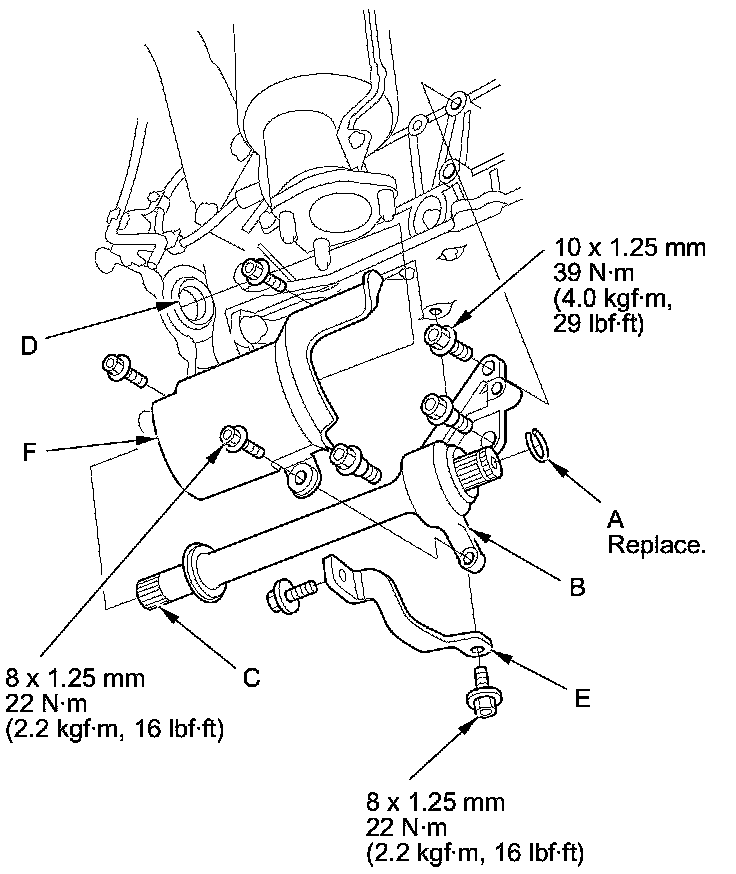 10 x 1.25 mm
39 N·m
(4.0 kgf·m,
29 lbf·ft)

D

F

A
Replace.

B

C

E

8 x 1.25 mm
22 N·m
(2.2 kgf·m, 16 lbf·ft)

8 x 1.25 mm
22 N·m
(2.2 kgf·m, 16 lbf·ft)