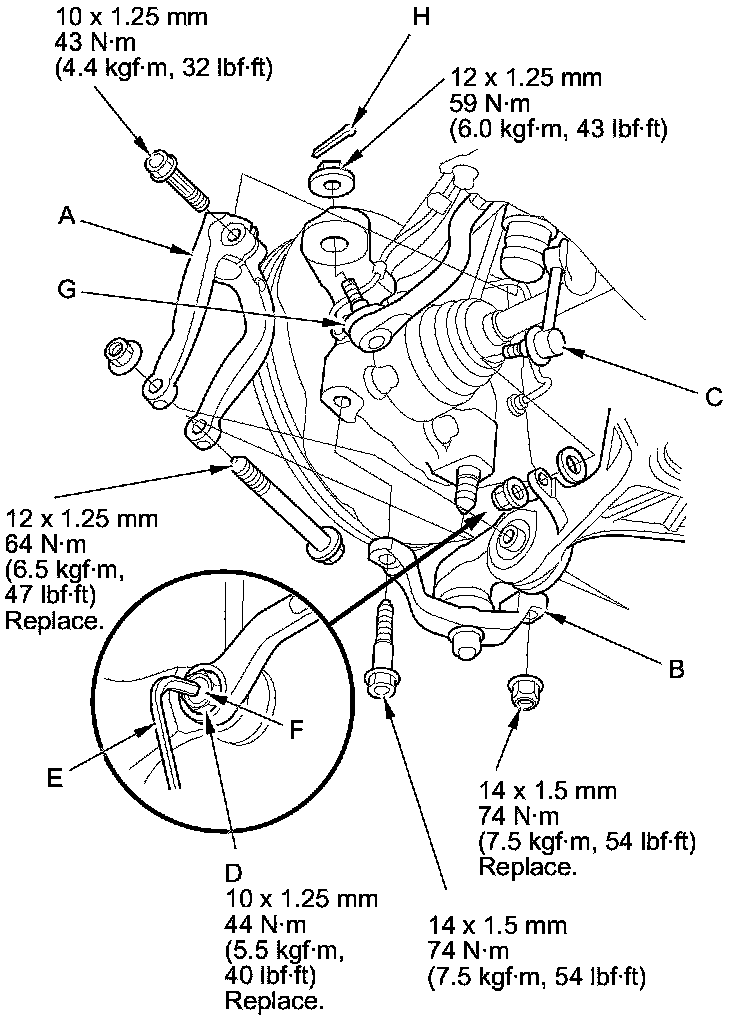 10 x 1.25 mm
43 N·m
(4.4 kgf·m, 32 lbf·ft)

H

12 x 1.25 mm
59 N·m
(6.0 kgf·m, 43 lbf·ft)

A

G

C

12 x 1.25 mm
64 N·m
(6.5 kgf·m,
47 lbf·ft)
Replace.

B

F

E

14 x 1.5 mm
74 N·m
(7.5 kgf·m, 54 lbf·ft)
Replace.

D
10 x 1.25 mm
44 N·m
(5.5 kgf·m,
40 lbf·ft)
Replace.

14 x 1.5 mm
74 N·m
(7.5 kgf·m, 54 lbf·ft)