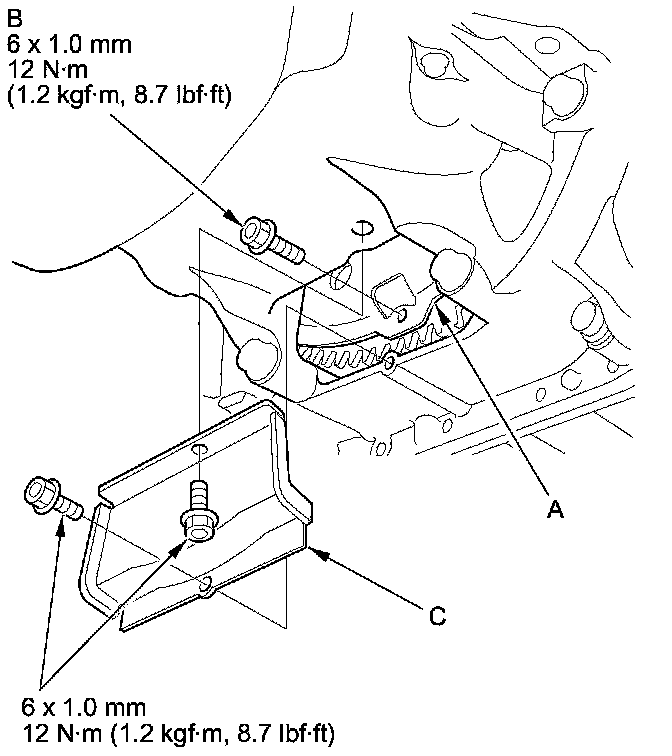 B
6 x 1.0 mm
12 N·m
(1.2 kgf·m, 8.7 lbf·ft)

A

C

6 x 1.0 mm
12 N·m (1.2 kgf·m, 8.7 lbf·ft)